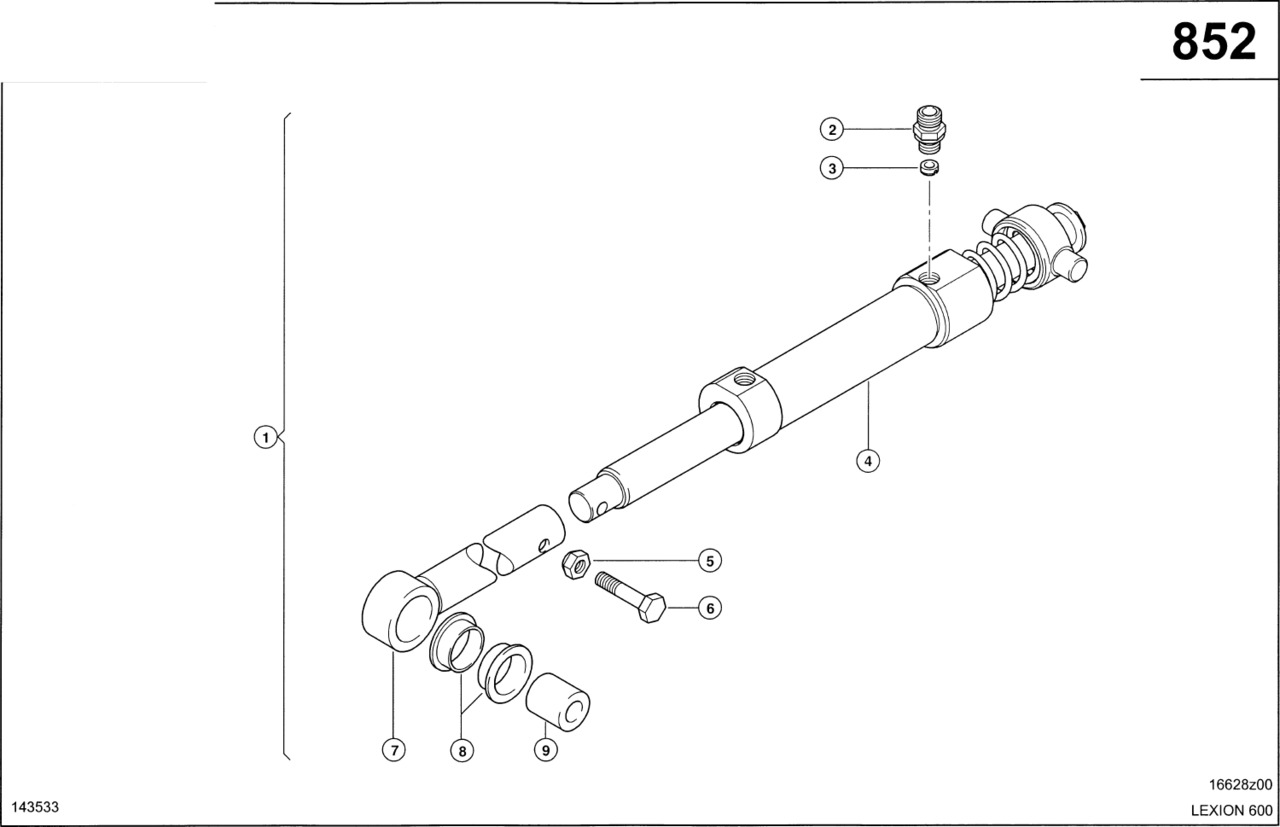 852

2

3

1

4

5

6

7

8

9

16628z00

143533

LEXION 600