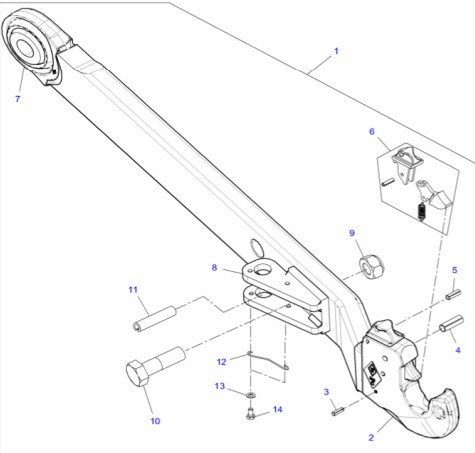 1
7
6
9
8
5
11
4
12
13
3
14
10
2