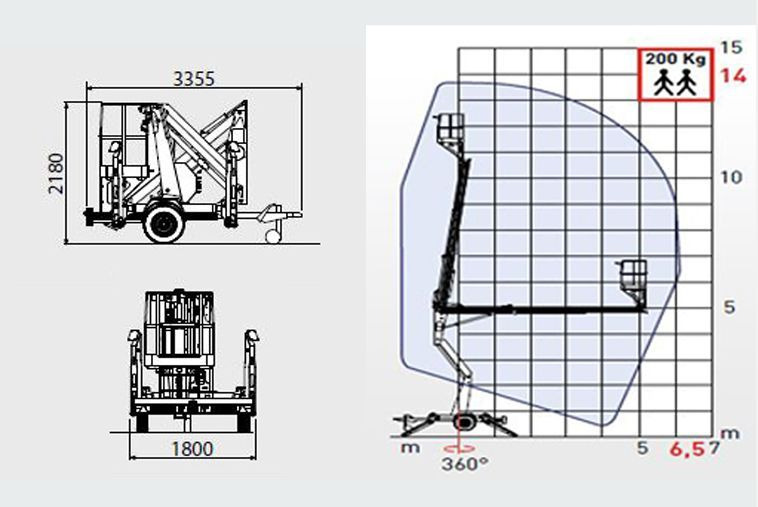 3355

2180

1800

200 Kg

15
14
10
5
m

m
360°
5
6,5
7